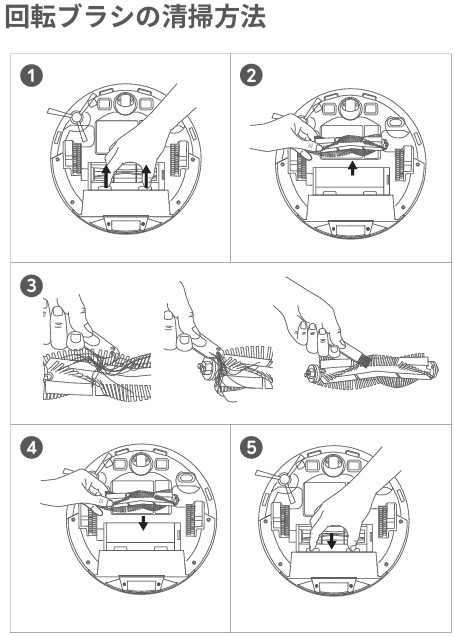 回転ブラシの清掃方法

1

2

3

4

5